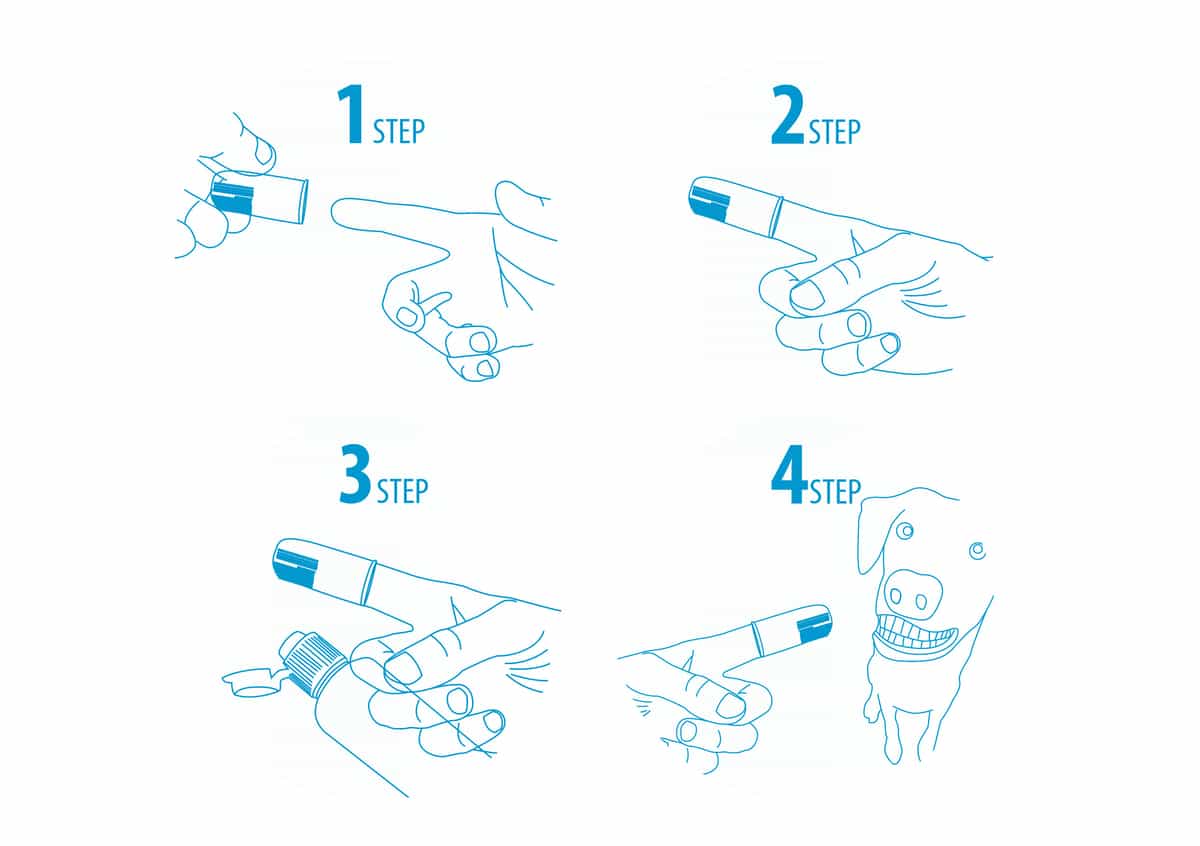 1 STEP

2 STEP

3 STEP

4 STEP